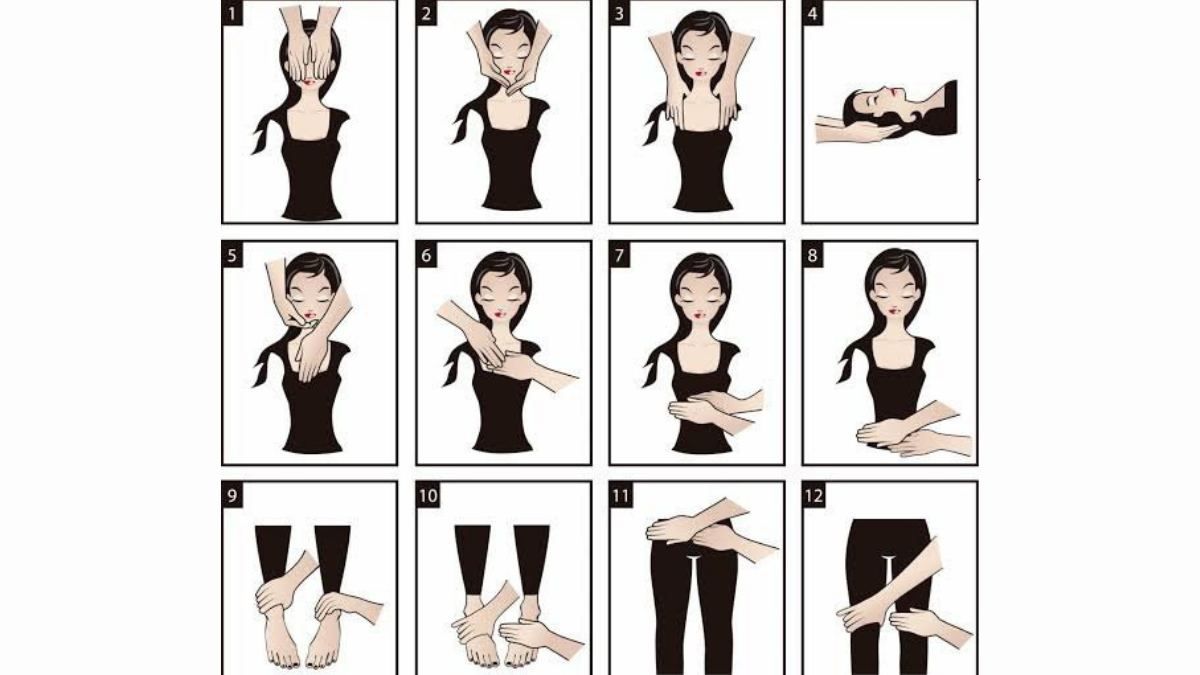 1
2
3
4
5
6
7
8
9
10
11
12